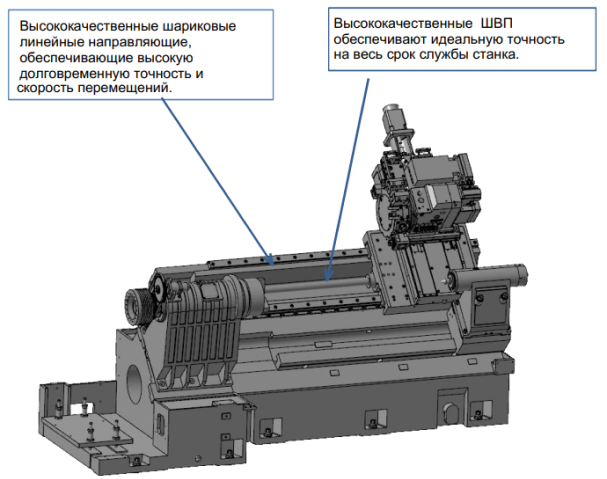 Высококачественные шариковые линейные направляющие, обеспечивающие высокую долговременную точность и скорость перемещений.

Высококачественные ШВП обеспечивают идеальную точность на весь срок службы станка.