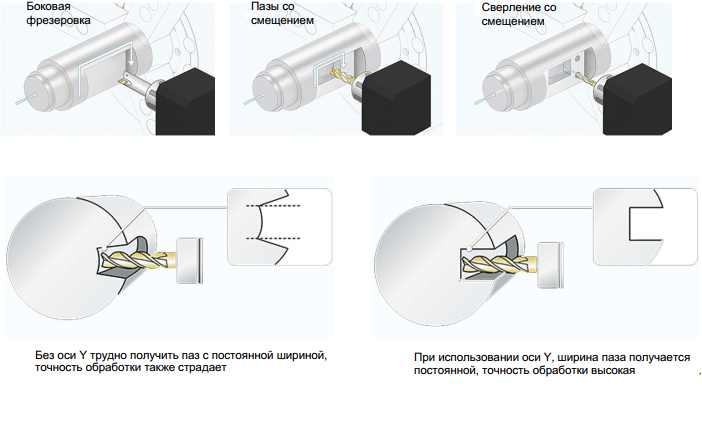 Боковая фрезеровка

Пазы со смещением

Сверление со смещением

Без оси Y трудно получить паз с постоянной шириной, точность обработки также страдает

При использовании оси Y, ширина паза получается постоянной, точность обработки высокая